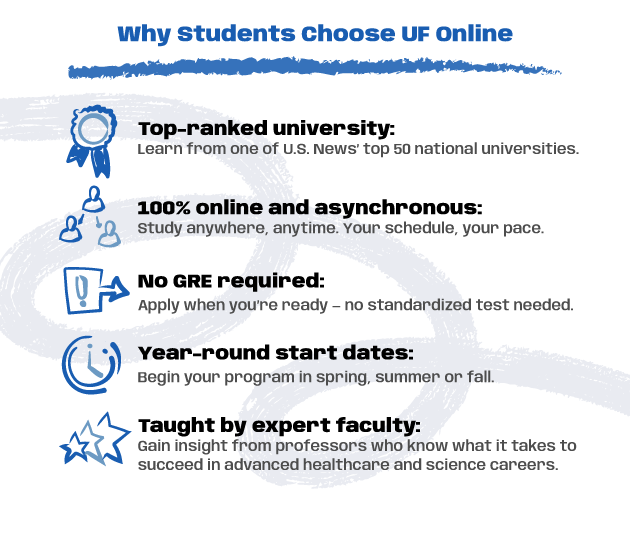 Why Students Choose UF Online

Top-ranked university:
Learn from one of U.S. News' top 50 national universities.

100% online and asynchronous:
Study anywhere, anytime. Your schedule, your pace.

No GRE required:
Apply when you're ready – no standardized test needed.

Year-round start dates:
Begin your program in spring, summer or fall.

Taught by expert faculty:
Gain insight from professors who know what it takes to succeed in advanced healthcare and science careers.